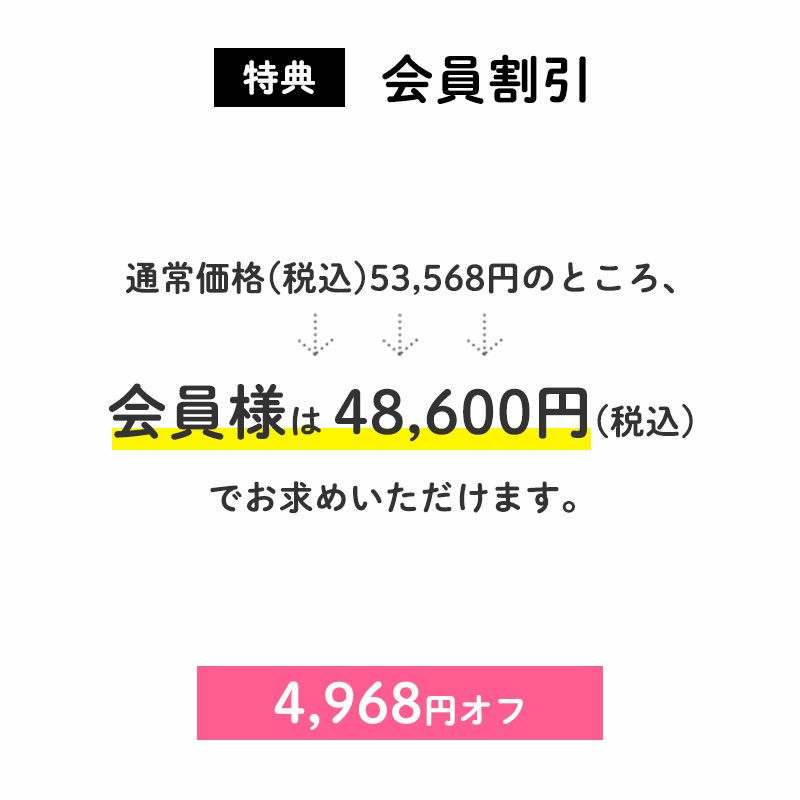 特典 会員割引

通常価格(税込)53,568円のところ、

会員様は48,600円(税込)

でお求めいただけます。

4,968円オフ