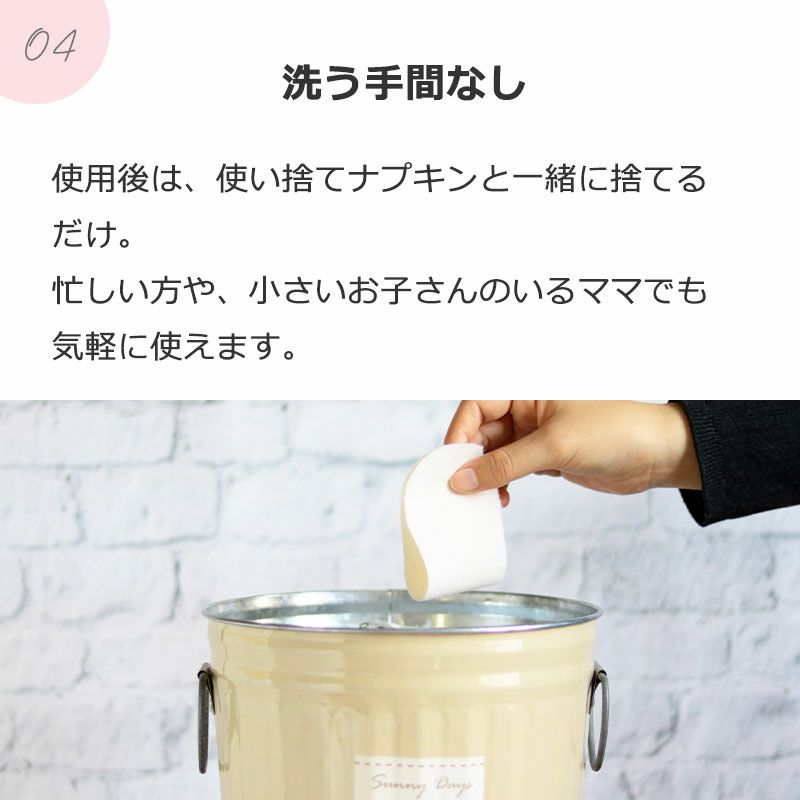 04

洗う手間なし

使用後は、使い捨てナプキンと一緒に捨てるだけ。
忙しい方や、小さいお子さんのいるママでも気軽に使えます。

Sunny Days